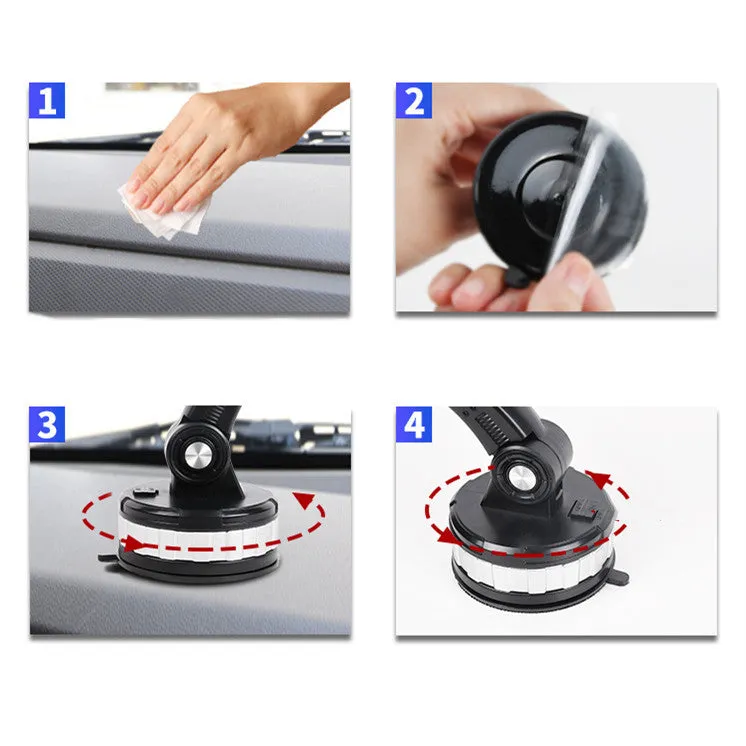 1

2

3

4